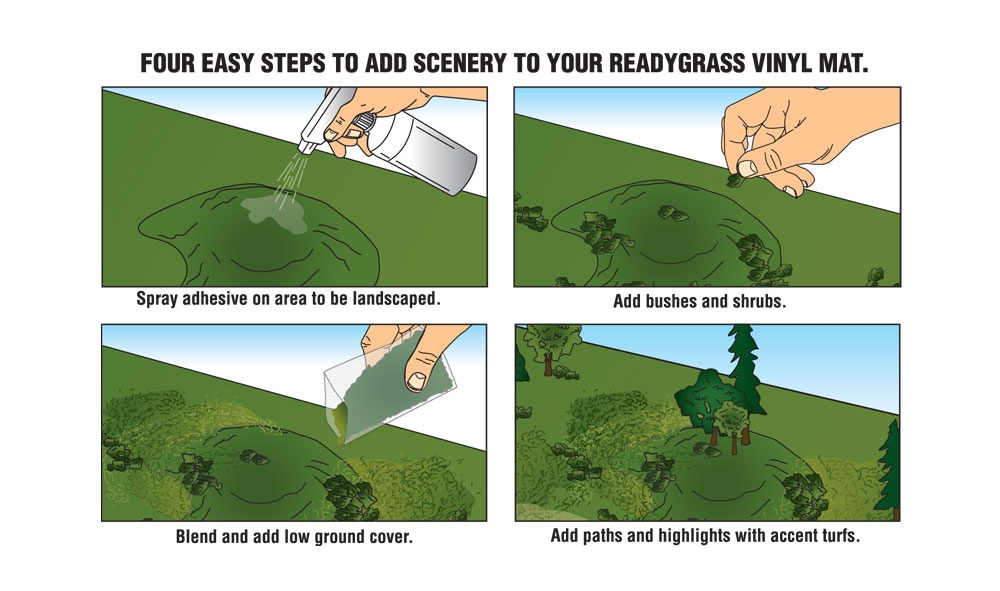 FOUR EASY STEPS TO ADD SCENERY TO YOUR READYGRASS VINYL MAT.

Spray adhesive on area to be landscaped.

Add bushes and shrubs.

Blend and add low ground cover.

Add paths and highlights with accent turfs.