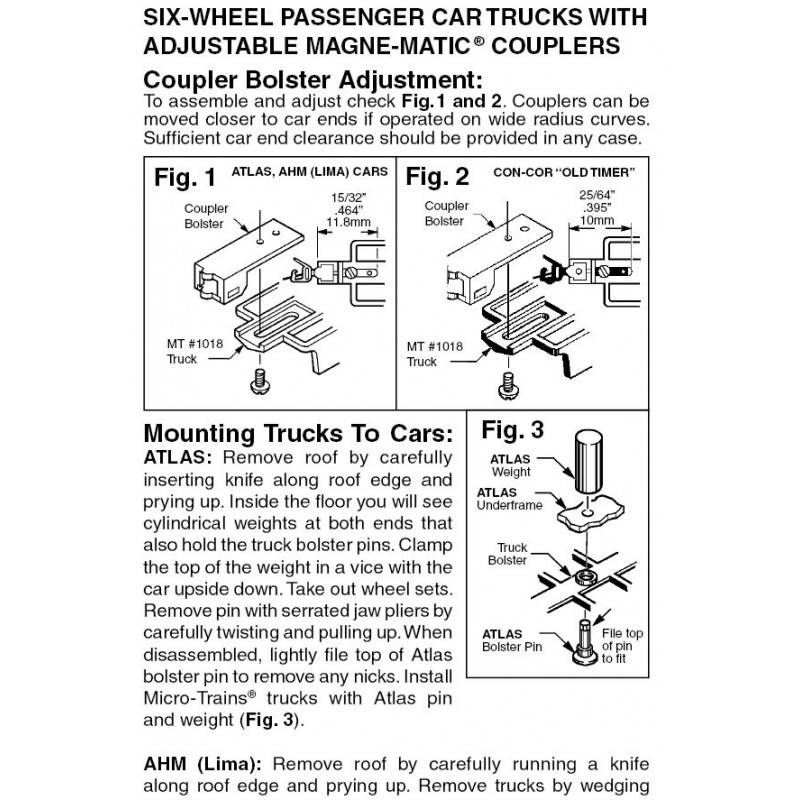 SIX-WHEEL PASSENGER CAR TRUCKS WITH ADJUSTABLE MAGNE-MATIC® COUPLERS

Coupler Bolster Adjustment:
To assemble and adjust check Fig.1 and 2. Couplers can be moved closer to car ends if operated on wide radius curves. Sufficient car end clearance should be provided in any case.

Fig. 1 ATLAS, AHM (LIMA) CARS

Coupler Bolster

15/32" .464" 11.8mm

MT #1018 Truck

Fig. 2 CON-COR "OLD TIMER"

Coupler Bolster

25/64" .395" 10mm

MT #1018 Truck

Mounting Trucks To Cars:
ATLAS: Remove roof by carefully inserting knife along roof edge and prying up. Inside the floor you will see cylindrical weights at both ends that also hold the truck bolster pins. Clamp the top of the weight in a vice with the car upside down. Take out wheel sets. Remove pin with serrated jaw pliers by carefully twisting and pulling up. When disassembled, lightly file top of Atlas bolster pin to remove any nicks. Install Micro-Trains® trucks with Atlas pin and weight (Fig. 3).

Fig. 3

ATLAS Weight

ATLAS Underframe

Truck Bolster

ATLAS Bolster Pin

File top of pin to fit

AHM (Lima): Remove roof by carefully running a knife along roof edge and prying up. Remove trucks by wedging