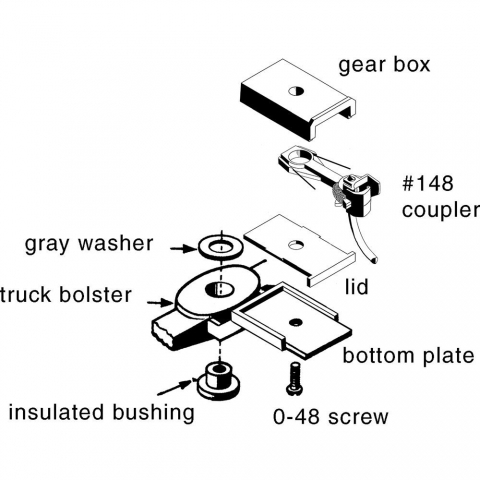 gear box

#148
coupler

gray washer

lid

truck bolster

bottom plate

insulated bushing

0-48 screw